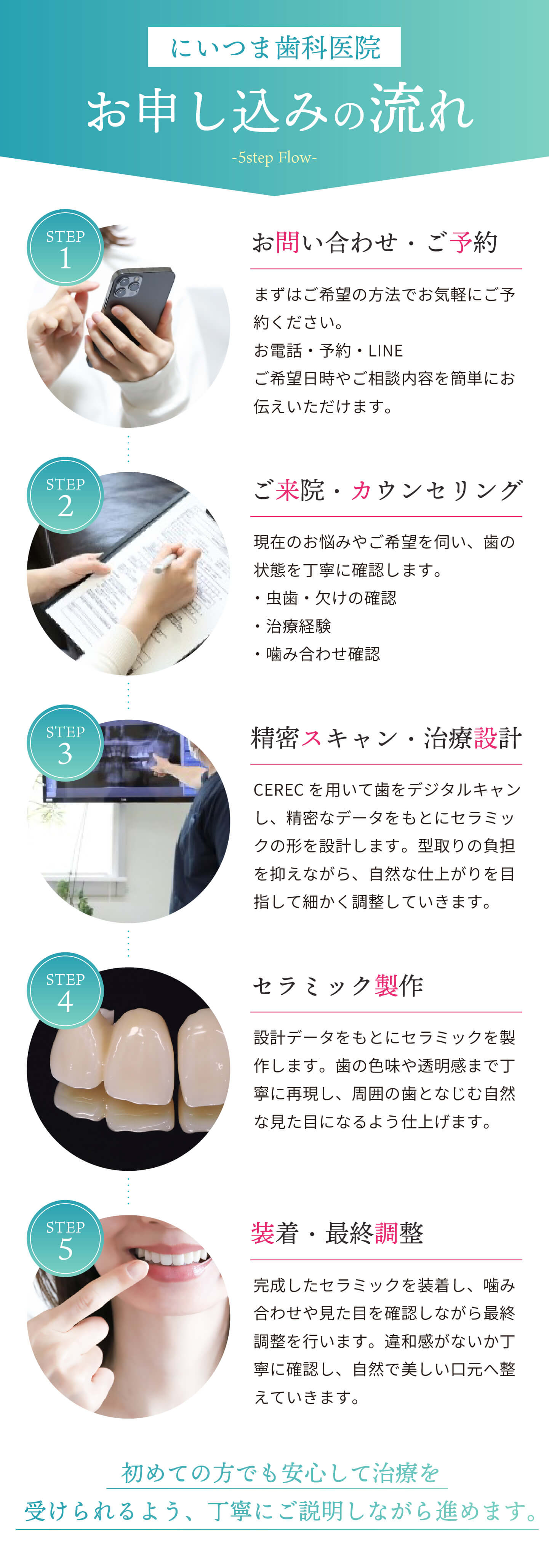 にいつま歯科医院
お申し込みの流れ
-5step Flow-

STEP 1
お問い合わせ・ご予約
まずはご希望の方法でお気軽にご予約ください。
お電話・予約・LINE
ご希望日時やご相談内容を簡単にお伝えいただけます。

STEP 2
ご来院・カウンセリング
現在のお悩みやご希望を伺い、歯の状態を丁寧に確認します。
・虫歯・欠けの確認
・治療経験
・噛み合わせ確認

STEP 3
精密スキャン・治療設計
CEREC を用いて歯をデジタルキャンし、精密なデータをもとにセラミックの形を設計します。型取りの負担を抑えながら、自然な仕上がりを目指して細かく調整していきます。

STEP 4
セラミック製作
設計データをもとにセラミックを製作します。歯の色味や透明感まで丁寧に再現し、周囲の歯となじむ自然な見た目になるよう仕上げます。

STEP 5
装着・最終調整
完成したセラミックを装着し、噛み合わせや見た目を確認しながら最終調整を行います。違和感がないか丁寧に確認し、自然で美しい口元へ整えていきます。

初めての方でも安心して治療を
受けられるよう、丁寧にご説明しながら進めます。